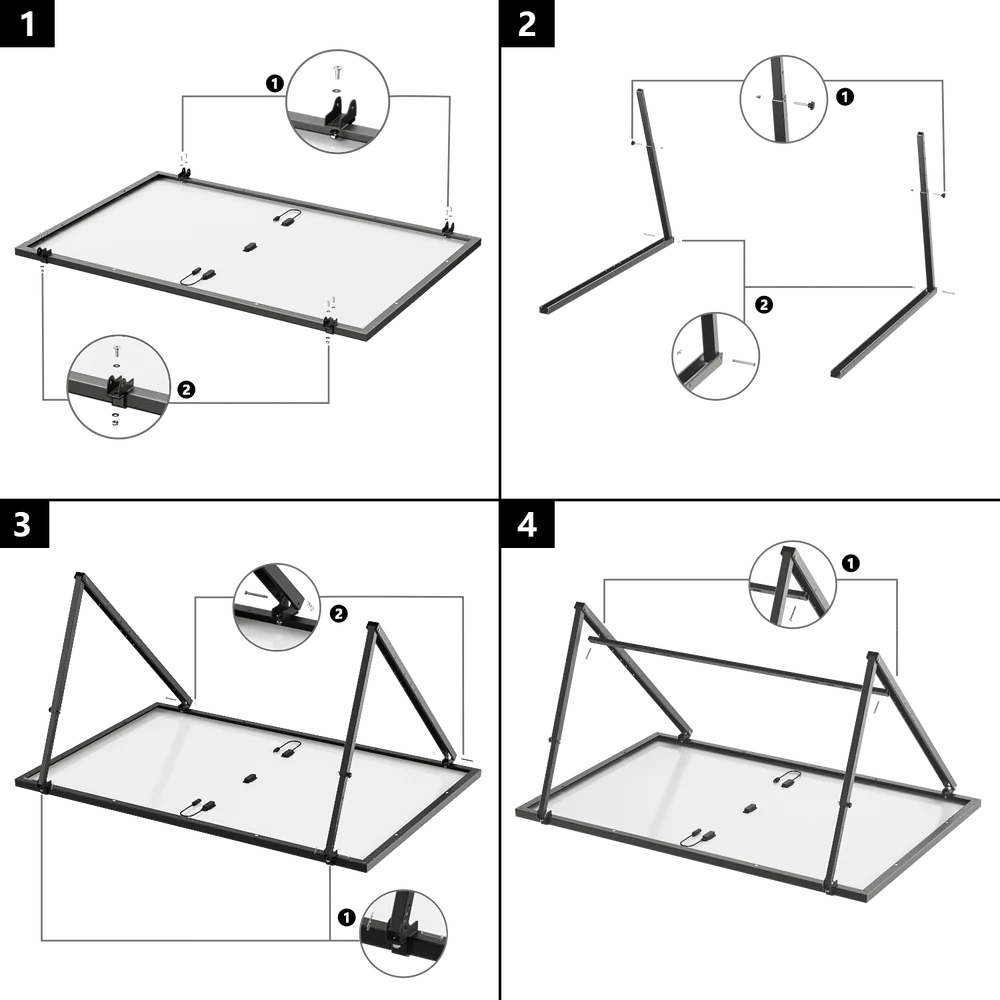 1

❶

❷

2

❶

❷

3

❷

❶

4

❶