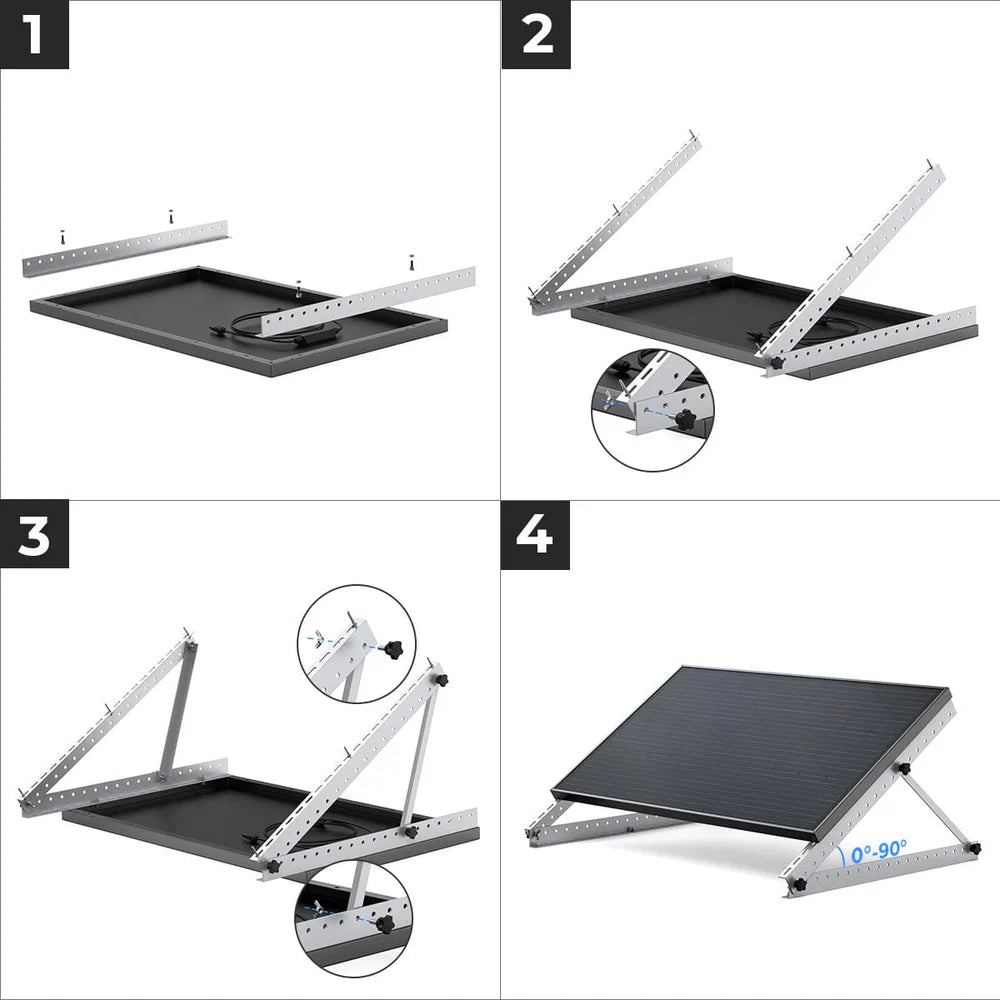 1

2

3

4

0°-90°