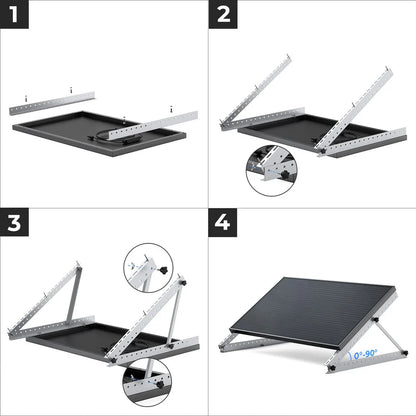 1

2

3

4

0°-90°