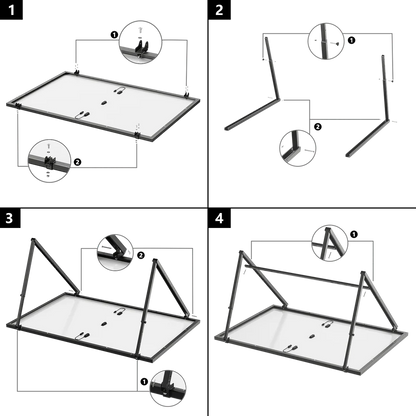 1

1

2

2

1

2

3

2

1

4

1